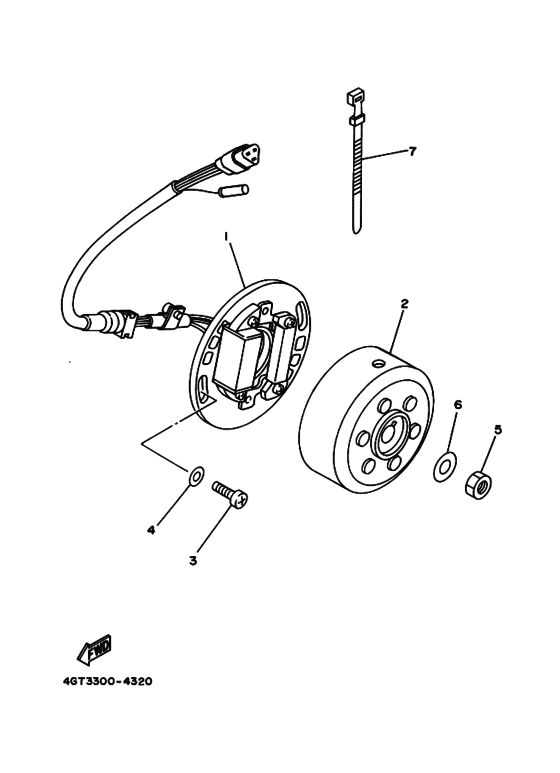 7

1

2

6

5

4

3

FWD

4GT3300-4320