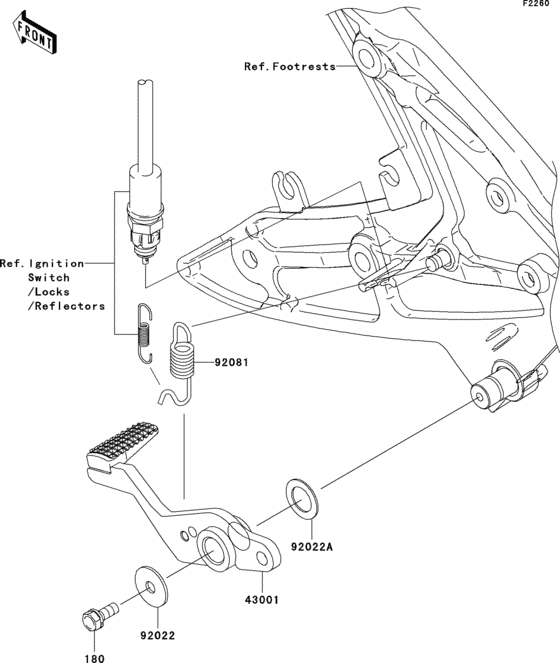 F2260

FRONT

Ref.Footrests

Ref.Ignition Switch /Locks /Reflectors

92081

92022A

43001

92022

180