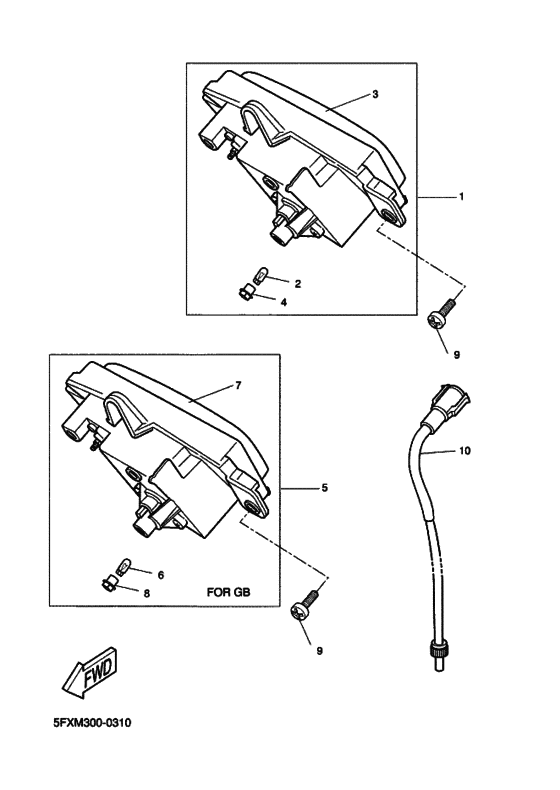 3
1
2
4
9
7
10
5
6
8
FOR GB
9
FWD
5FXM300-0310