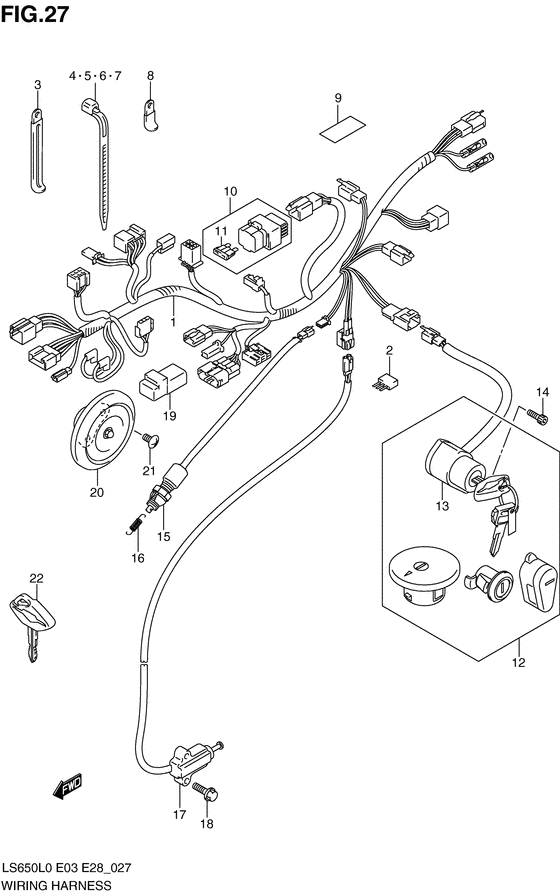 FIG.27

3
4·5·6·7
8
9
10
11
1
2
14
19
20
21
13
15
16
22
12
FWD
17
18

LS650L0 E03 E28_027
WIRING HARNESS