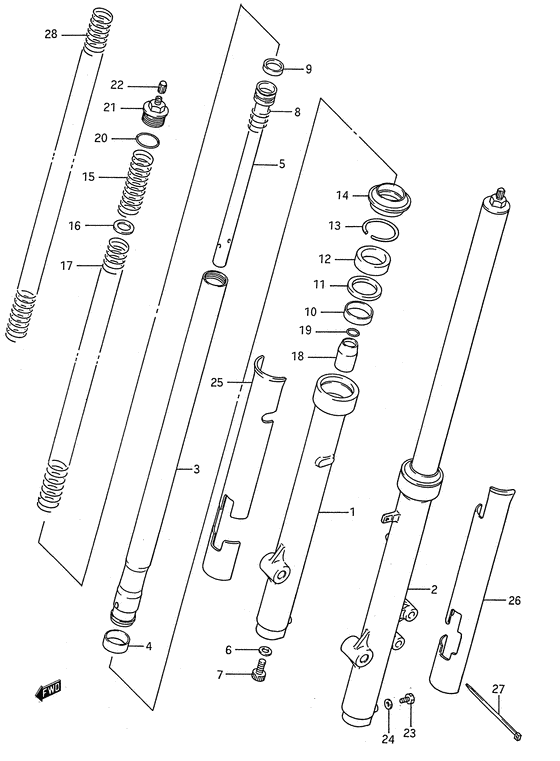 28
22
21
20
15
16
17
9
8
5
14
13
12
11
10
19
18
25
3
1
2
26
4
6
7
FWD
24
23
27