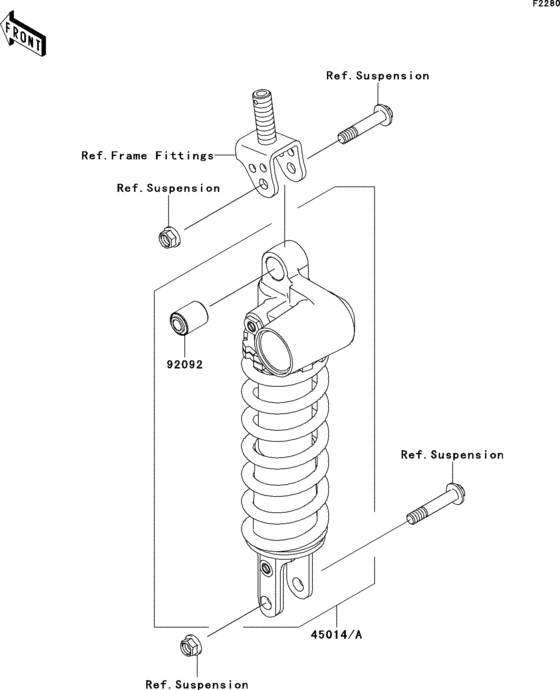 F2280

FRONT

Ref.Suspension

Ref.Frame Fittings

Ref.Suspension

92092

Ref.Suspension

45014/A

Ref.Suspension