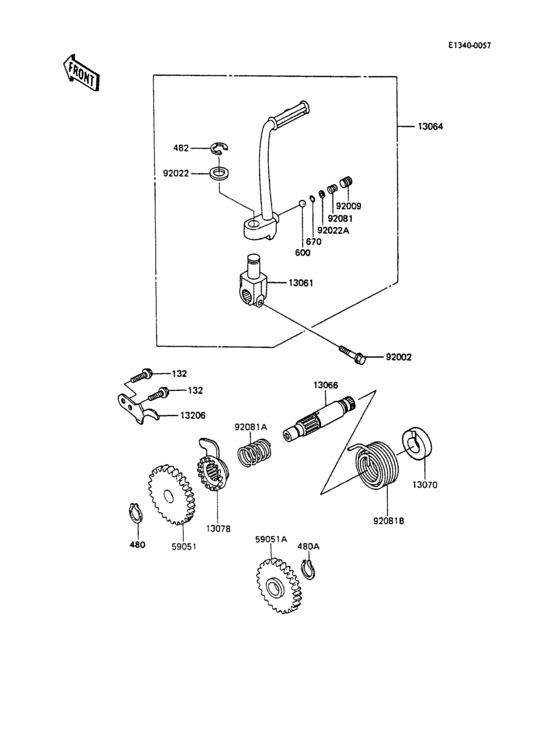 E1340-0057

FRONT

13064

482

92022

92009

92081

92022A

670

600

13061

92002

132

132

13206

13066

92081A

13070

92081B

13078

480

59051

59051A

480A