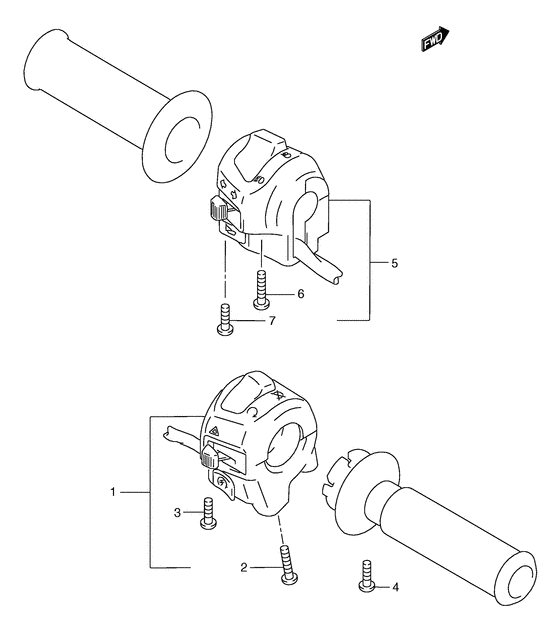 FWD
5
6
7
1
3
2
4