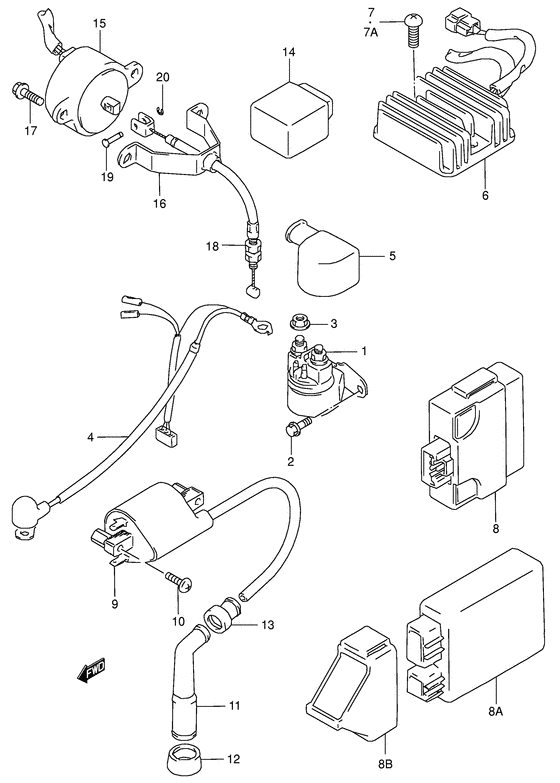 15
7
7A
14
20
17
19
16
6
18
5
3
1
4
2
8
9
10
13
FWD
11
8A
12
8B