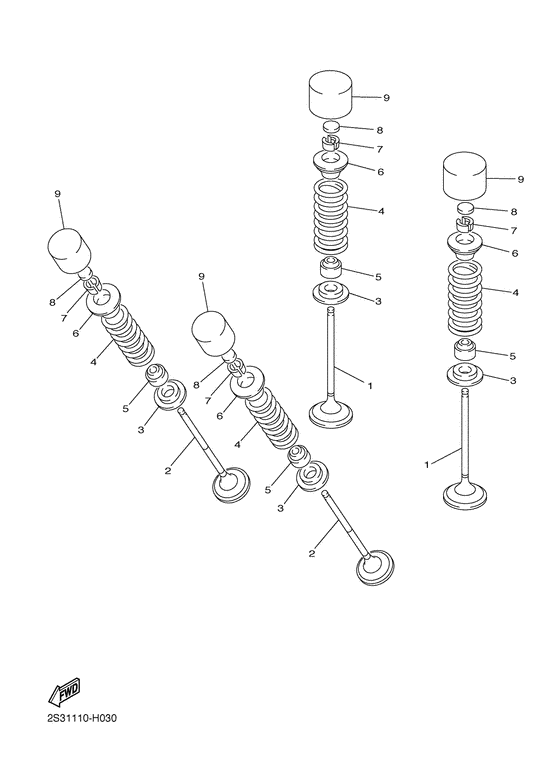 9
8
7
6
4
5
3
1
9
8
7
6
4
5
3
1
9
8
7
6
4
5
3
2
9
8
7
6
4
5
3
2
FWD
2S31110-H030