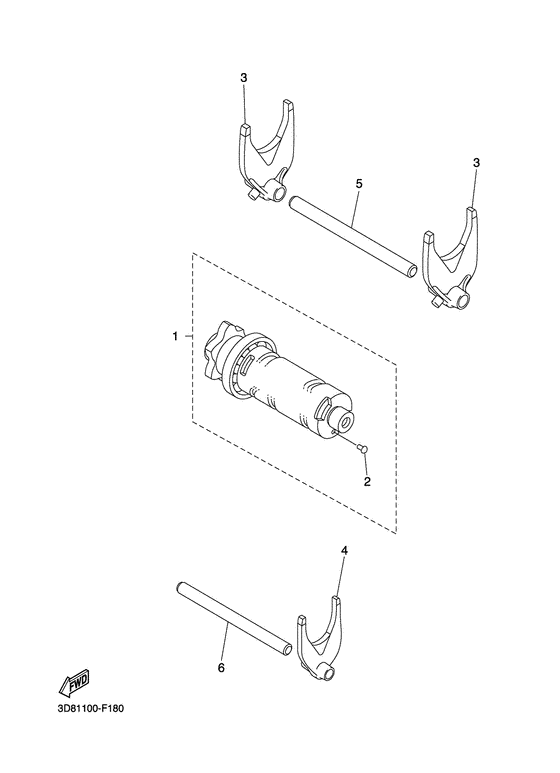 3
3
5
1
2
4
6
FWD
3D81100-F180