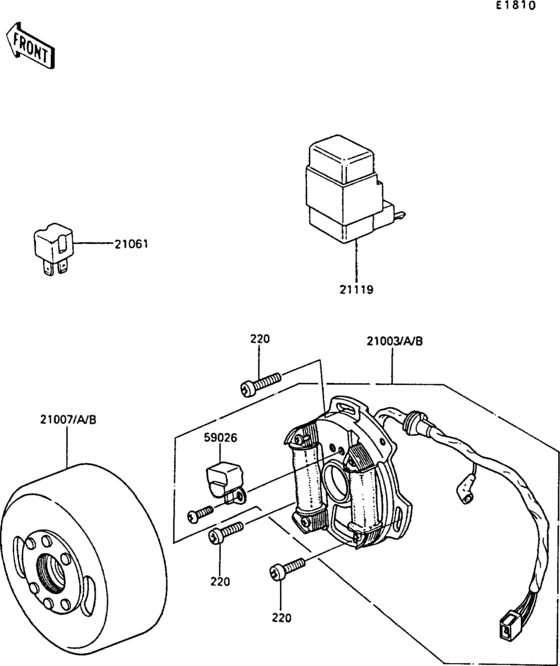 E1810

FRONT

21061

21119

220

21003/A/B

21007/A/B

59026

220

220