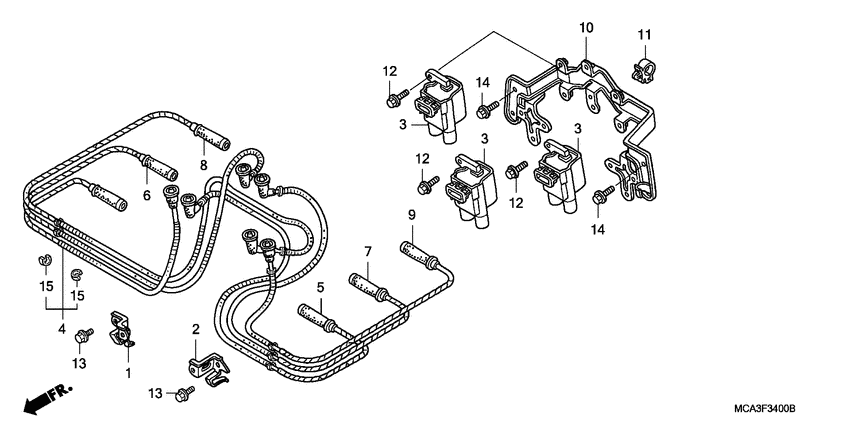 10
11
12
14
3
3
3
12
12
14
8
6
9
7
5
15
15
4
13
1
2
13
FR.
MCA3F3400B