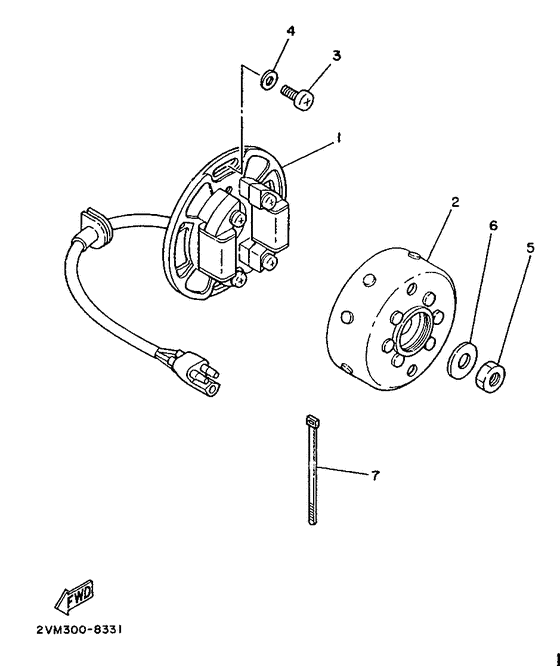 4
3
1
2
6
5
7
FWD
2VM300-8331