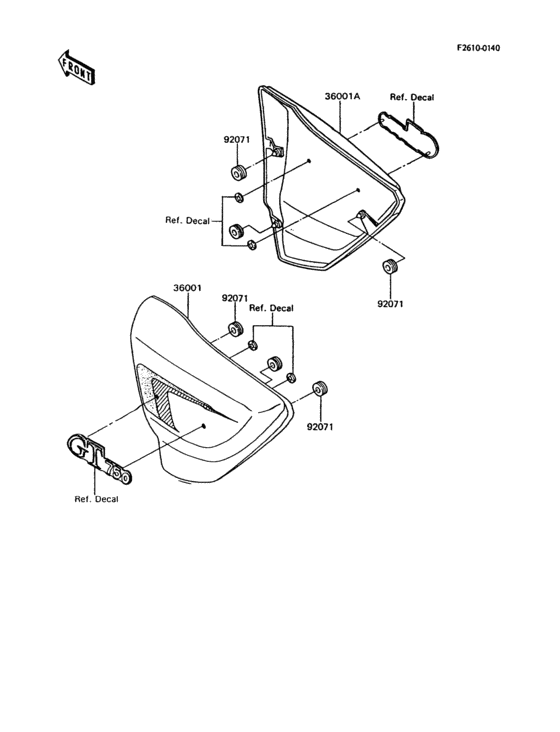 F2610-0140

FRONT

36001A

Ref. Decal

92071

Ref. Decal

92071

36001

92071

Ref. Decal

92071

GT 750

Ref. Decal