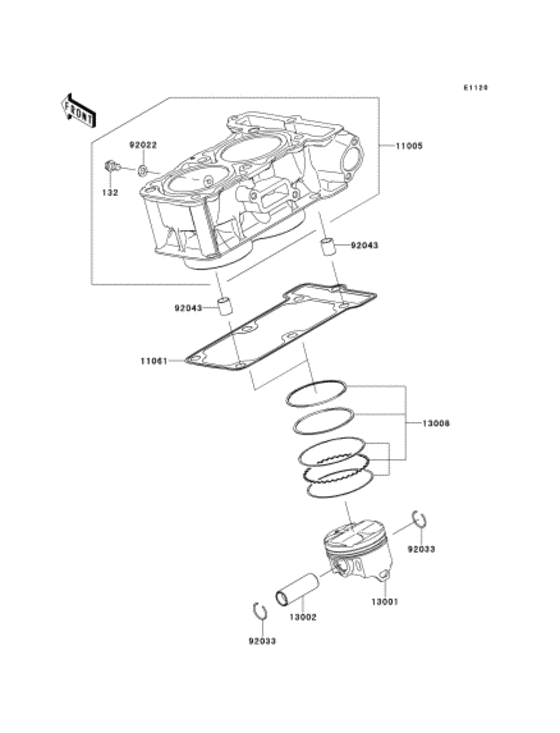 E1120

FRONT

92022

11005

132

92043

92043

11061

13008

92033

13001

13002

92033