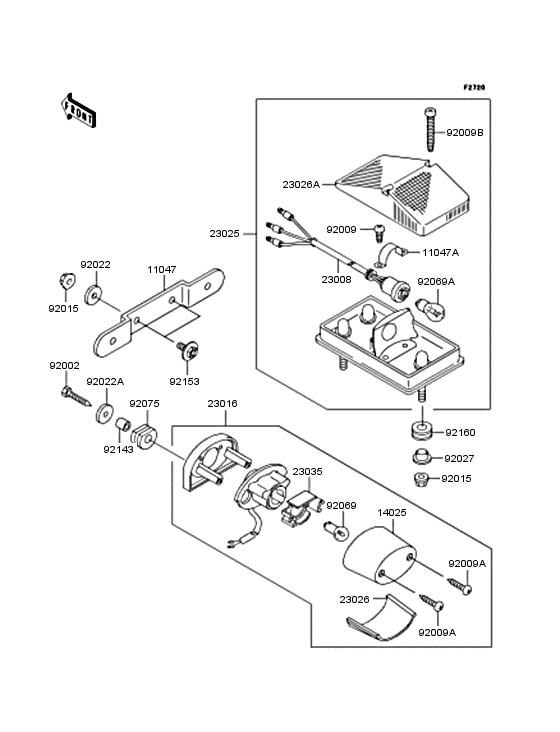 F2720

FRONT

92009B
23026A
23025
92009
11047A
23008
92069A
92022
11047
92015
92153
92002
92022A
92075
23016
92143
92160
92027
92015
23035
92069
14025
92009A
23026
92009A