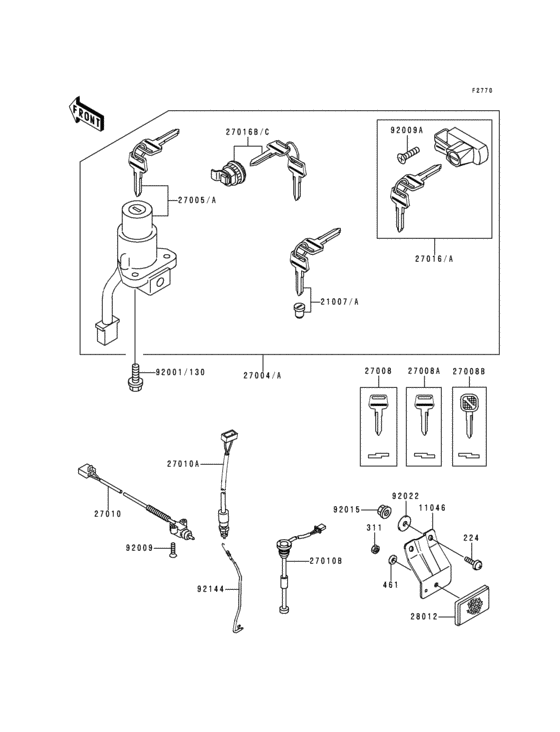 F2770

FRONT

27016B/C

92009A

27005/A

27016/A

21007/A

92001/130

27004/A

27008

27008A

27008B

27010A

27010

92022

92015

11046

311

224

92009

27010B

461

92144

28012