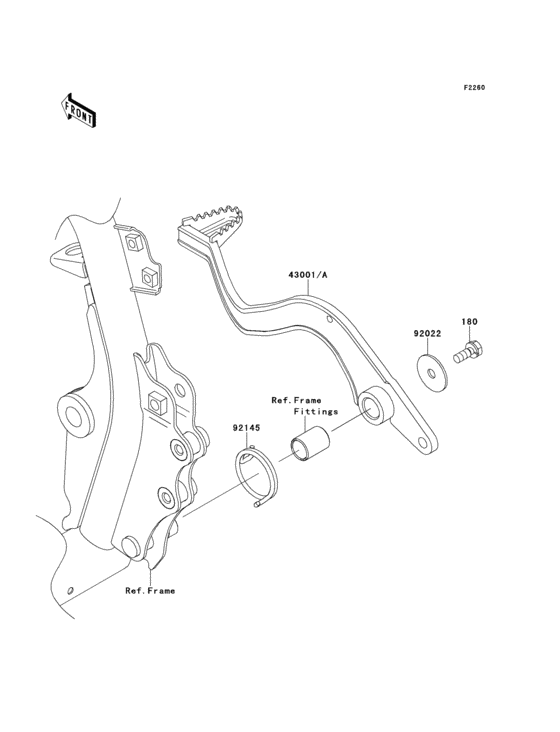 F2260

FRONT

43001/A

180

92022

Ref.Frame
Fittings

92145

Ref.Frame