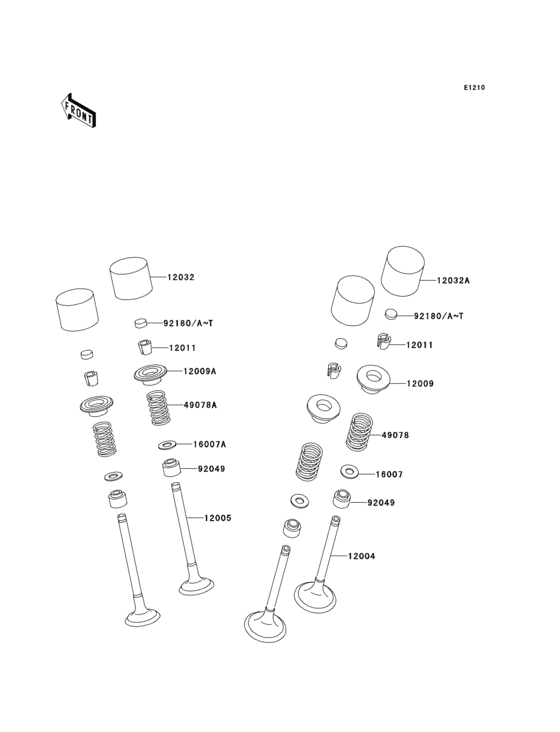 E1210

FRONT

12032

92180/A~T

12011

12009A

49078A

16007A

92049

12005

12032A

92180/A~T

12011

12009

49078

16007

92049

12004