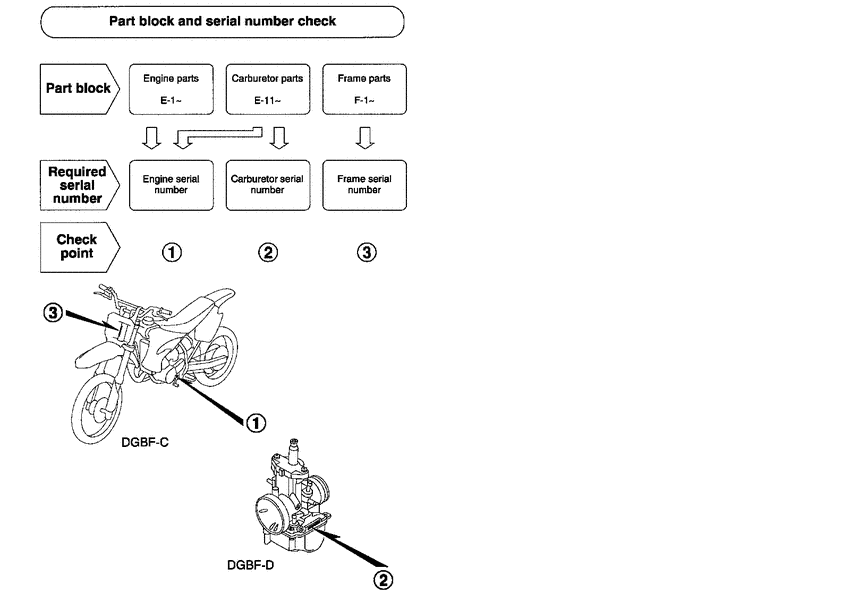 Part block and serial number check

Part block

Engine parts
E-1~

Carburetor parts
E-11~

Frame parts
F-1~

Required serial number

Engine serial number

Carburetor serial number

Frame serial number

Check point

①

②

③

③

①

DGBF-C

DGBF-D

②