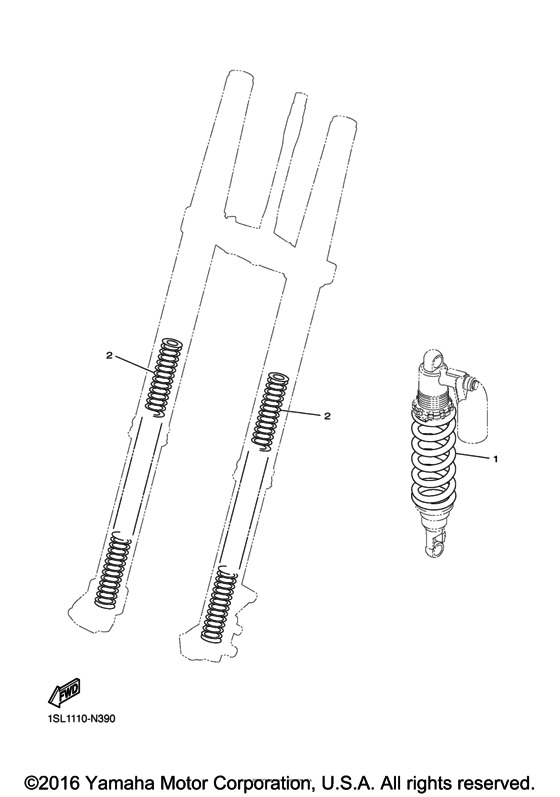 2

2

1

FWD

1SL1110-N390

©2016 Yamaha Motor Corporation, U.S.A. All rights reserved.