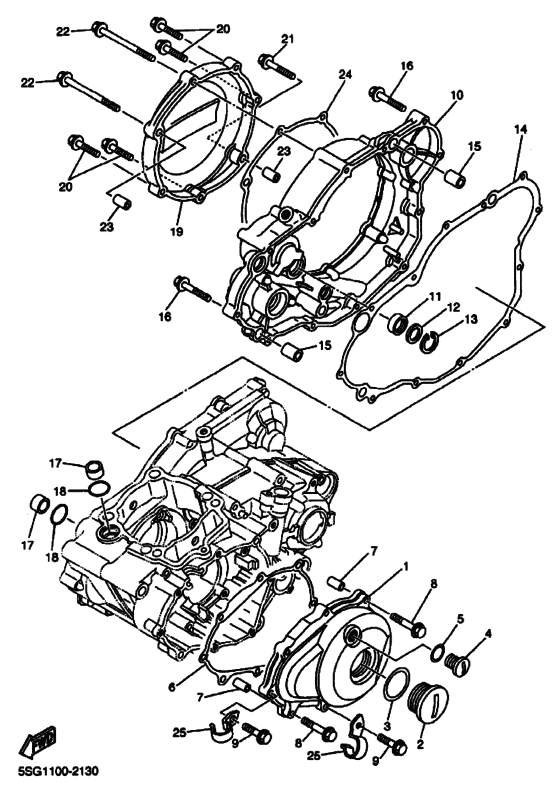 22
20
21
22
24
16
10
20
23
15
14
23
19
16
11
12
13
15
17
18
17
18
7
1
8
5
4
6
7
3
2
25
9
8
25
9
FWD
5SG1100-2130