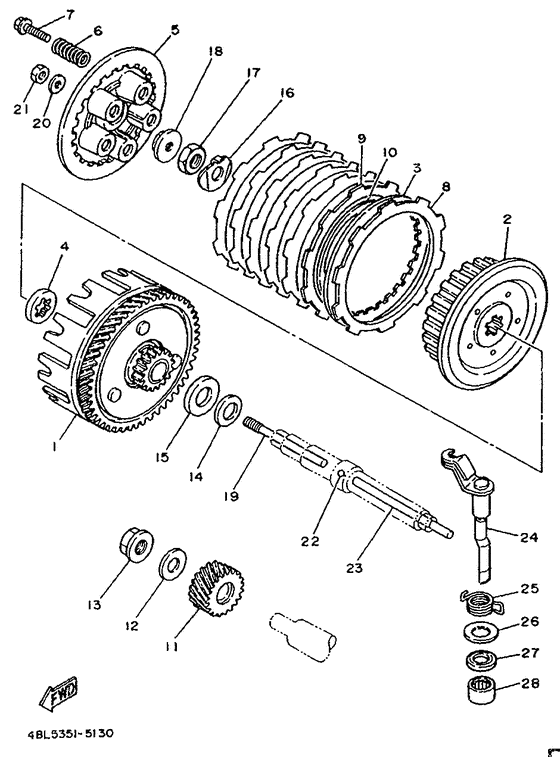 7
6
5
18
17
16
21
20
9
10
3
8
2
4
1
15
14
19
22
23
24
13
12
11
25
26
27
28
FWD
4BL5351-5130