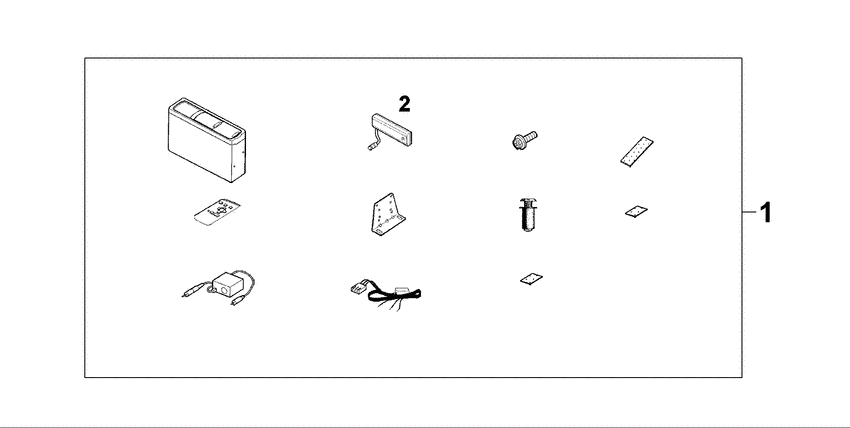 2

1