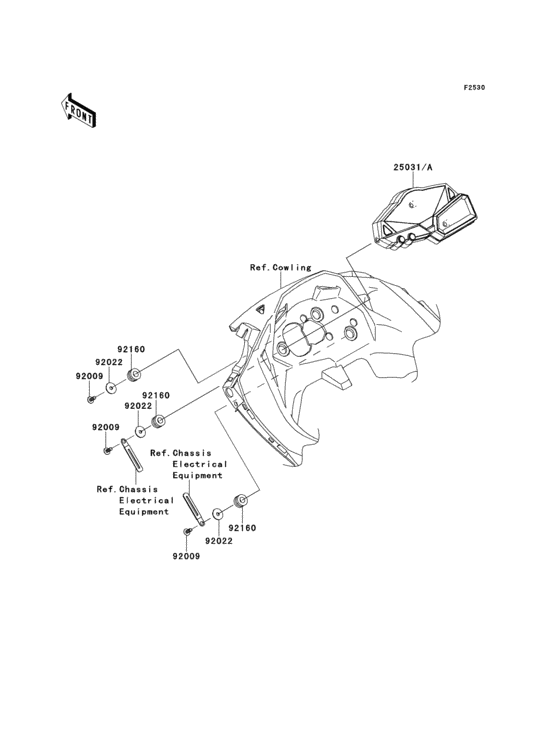 F2530

FRONT

25031/A

Ref.Cowling

92160
92022
92009

92160
92022

92009

Ref.Chassis
Electrical
Equipment

Ref.Chassis
Electrical
Equipment

92160
92022
92009