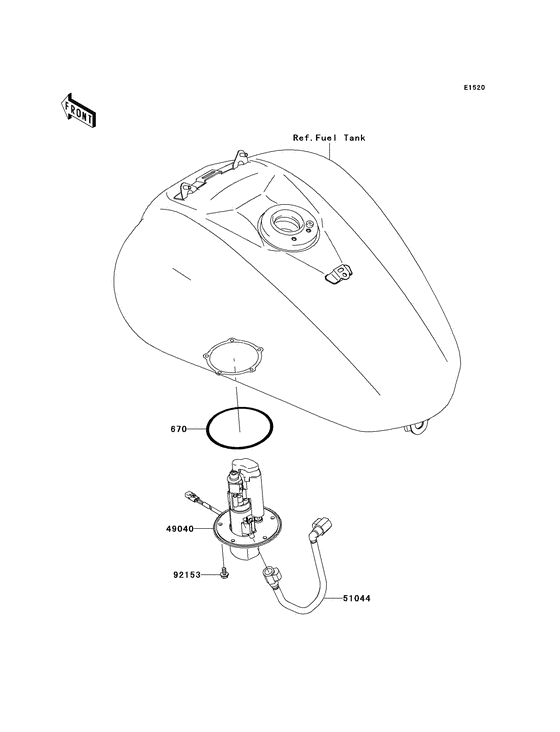 E1520

FRONT

Ref.Fuel Tank

670

49040

92153

51044