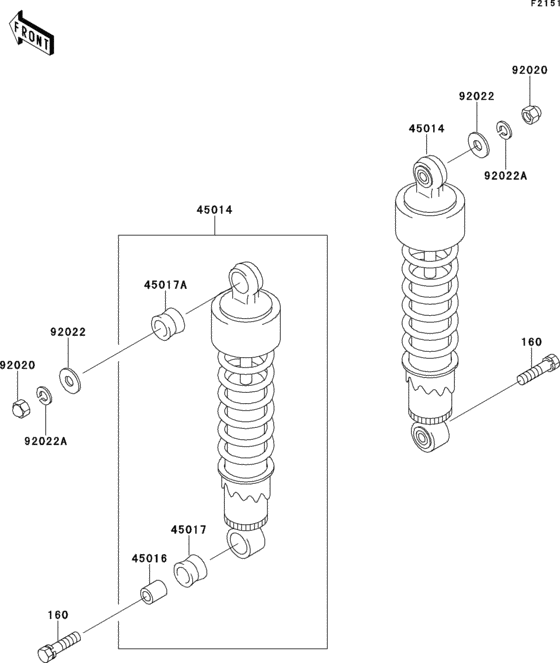 F2151

FRONT

92020

92022

45014

92022A

45014

45017A

92022

92020

92022A

160

45017

45016

160