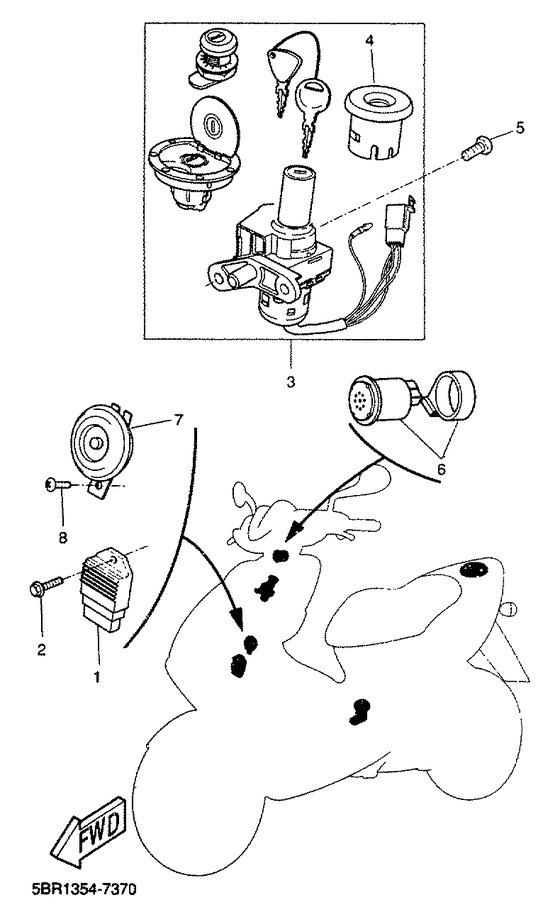 4
5
3
7
6
8
2
1
FWD
5BR1354-7370