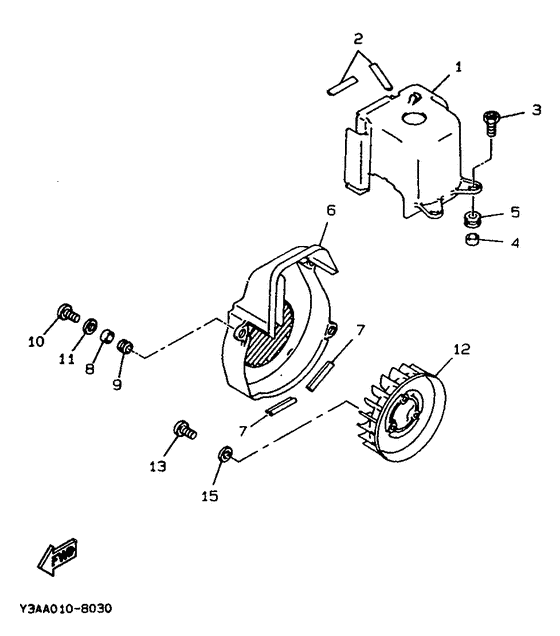 2
1
3
5
4
6
10
11
8
9
7
12
7
13
15
FWD
Y3AA010-8030