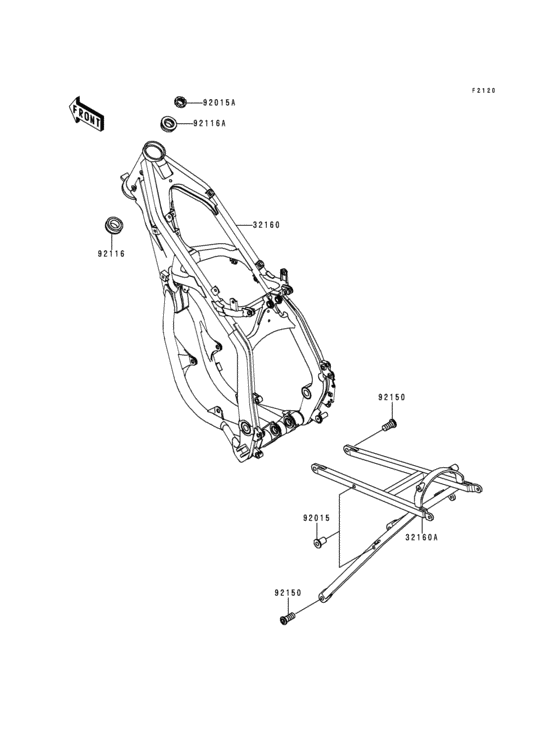 F2120

FRONT

92015A

92116A

32160

92116

92150

92015

32160A

92150