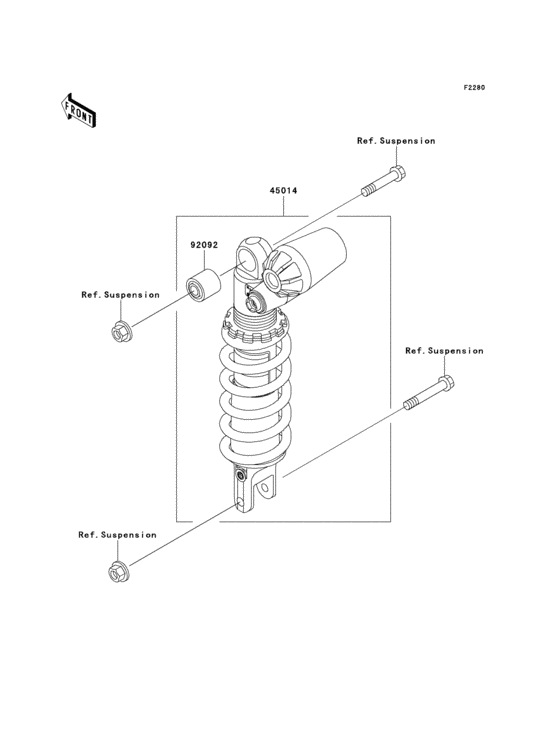 F2280

FRONT

Ref.Suspension

45014

92092

Ref.Suspension

Ref.Suspension

Ref.Suspension