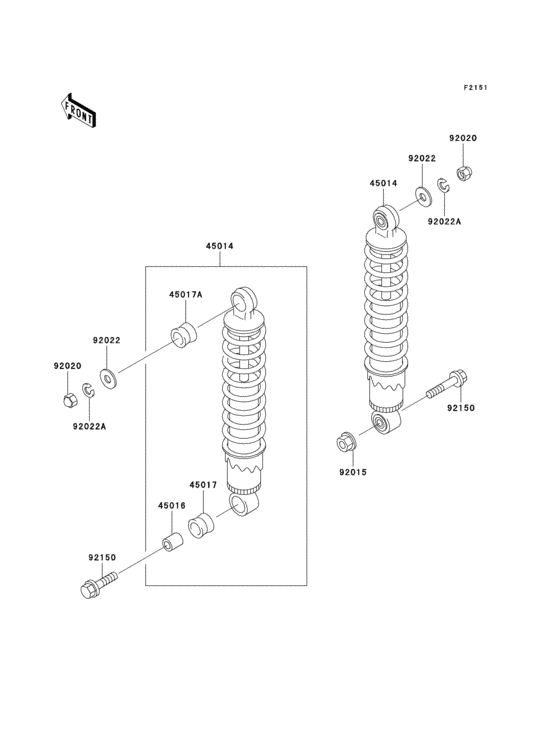 F2151

FRONT

92020

92022

45014

92022A

45014

45017A

92022

92020

92022A

92150

92015

45017

45016

92150