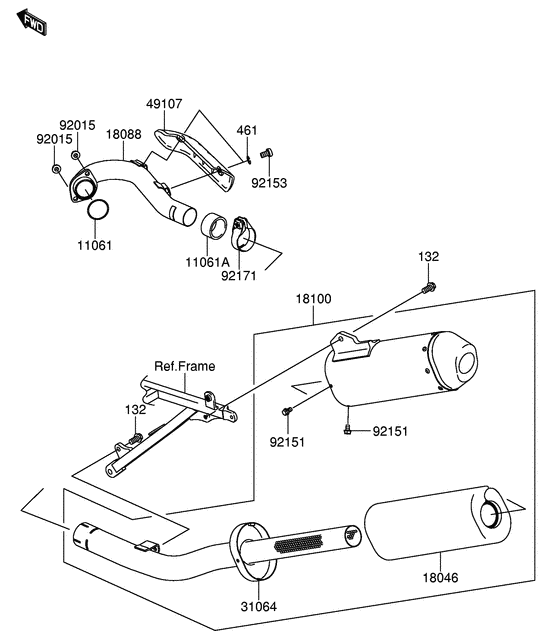 FWD

49107
92015
92015
18088
461
92153
11061
11061A
92171
132
18100
Ref.Frame
132
92151
92151
18046
31064