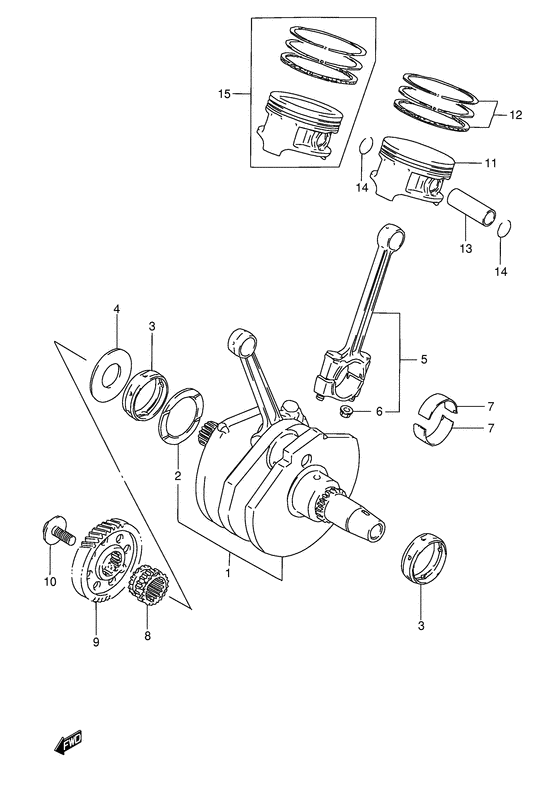 15
12
11
14
13
14
4
3
5
6
7
7
2
10
1
9
8
3
FWD