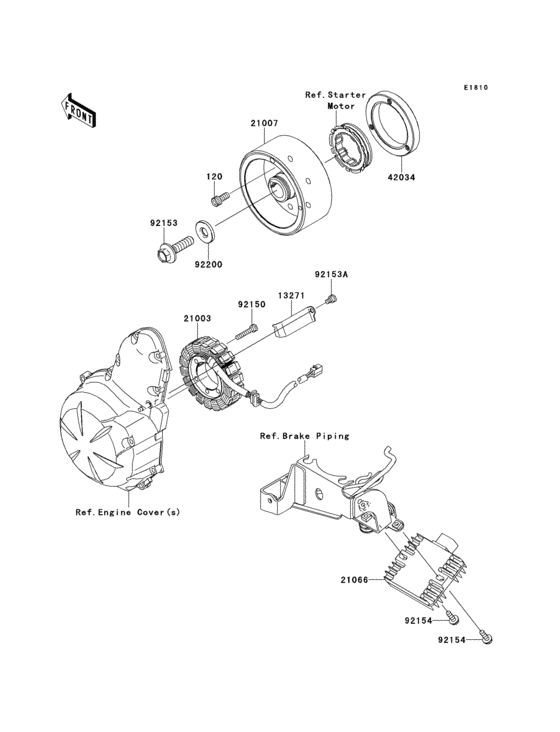 E1810

FRONT

Ref.Starter Motor

21007

42034

120

92153

92200

92153A

13271

92150

21003

Ref.Brake Piping

Ref.Engine Cover(s)

21066

92154

92154