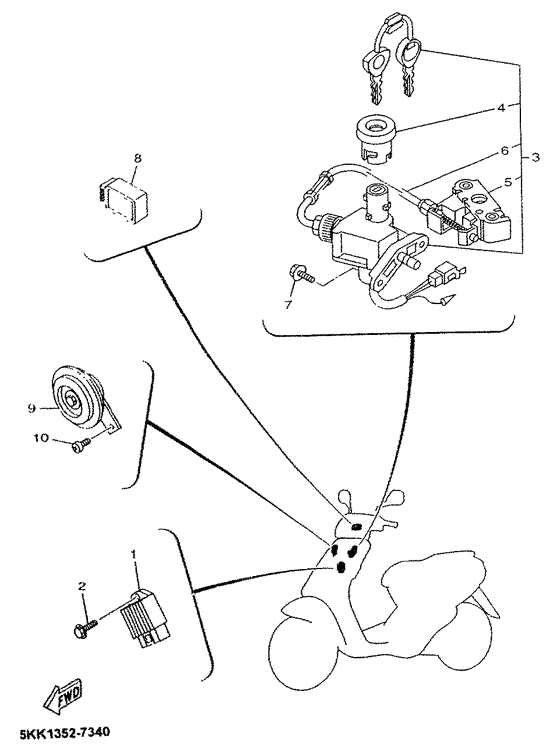 4
6
3
5
8
7
9
10
1
2
FWD
5KK1352-7340