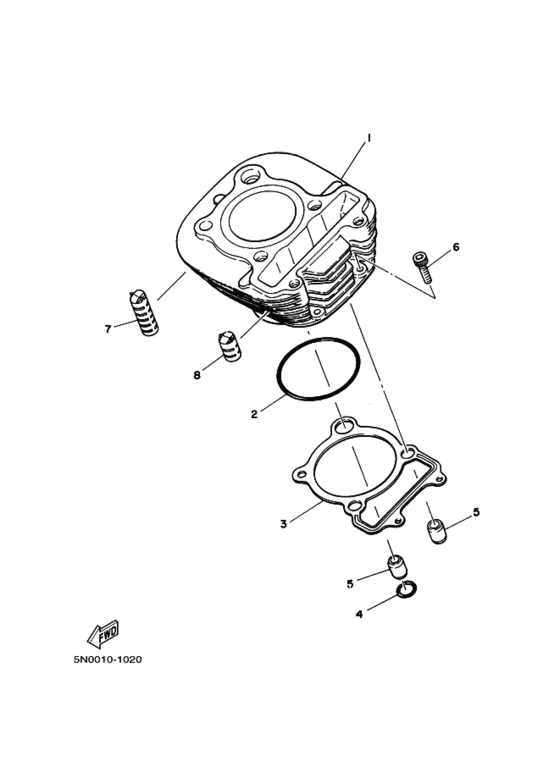 1

6

7

8

2

3

5

5

4

FWD

5N0010-1020