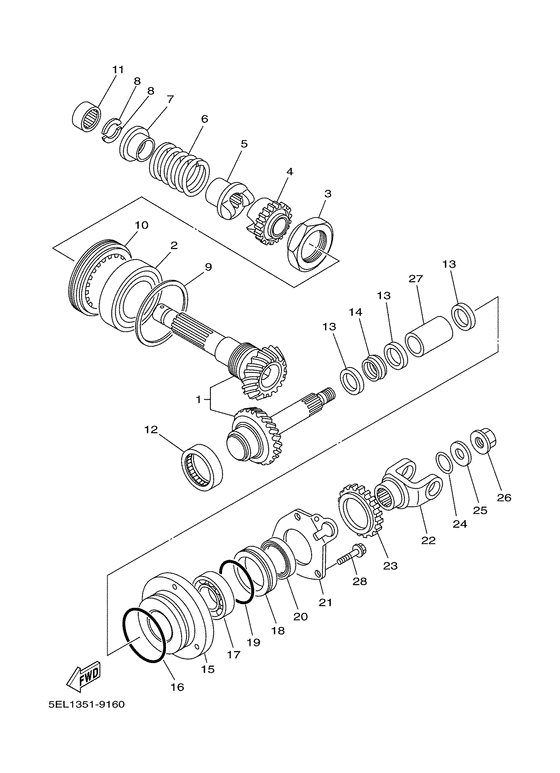 11
8
8
7
6
5
4
3
10
2
9
13
27
13
14
13
1
12
26
25
24
22
23
28
21
20
18
19
17
15
16
FWD
5EL1351-9160