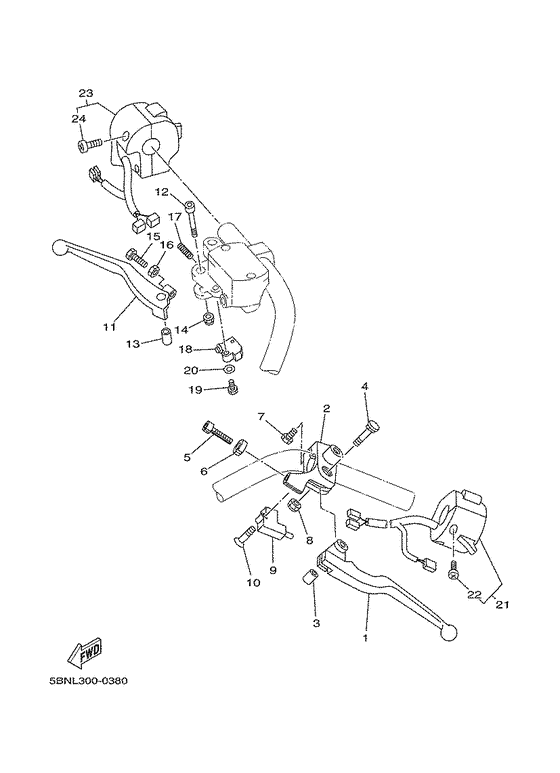 23
24
12
17
15
16
11
14
13
18
20
19
7
2
4
5
6
8
9
10
3
1
22
21
FWD
5BNL300-0380