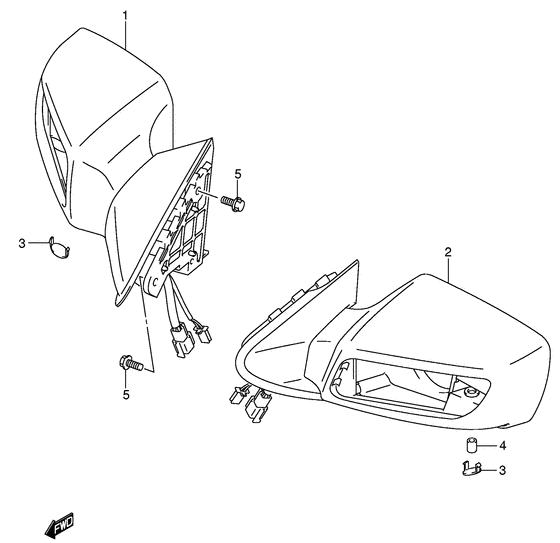 1
5
3
2
5
4
3
FWD