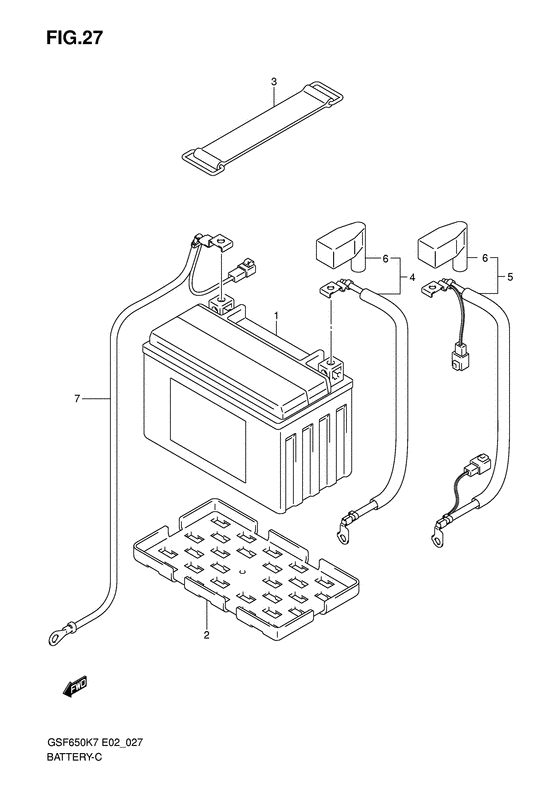 FIG.27

3

6
4

6
5

1

7

2

FWD

GSF650K7 E02_027
BATTERY-C