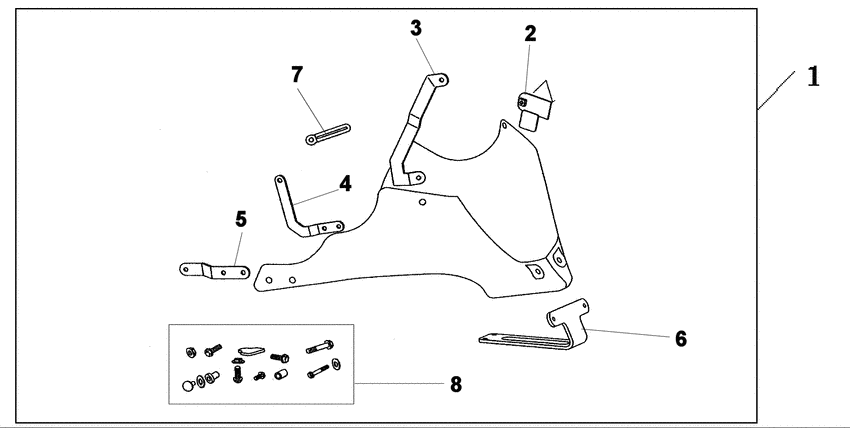 3
2
1
7
4
5
6
8