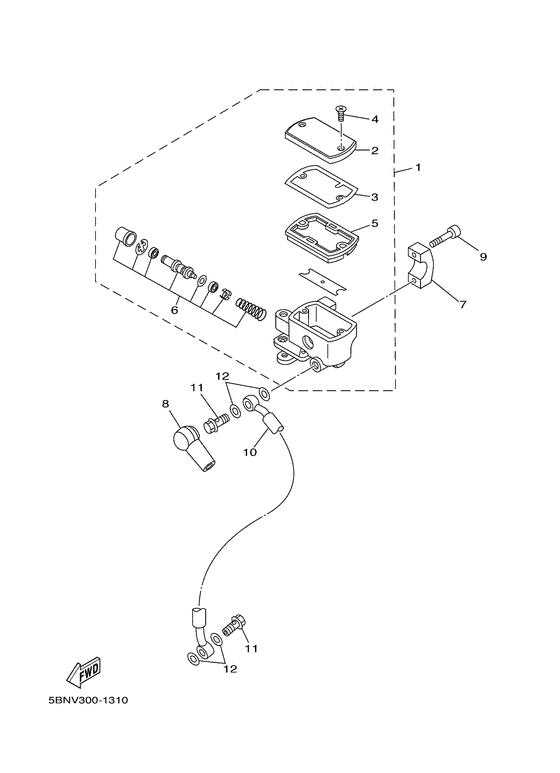 4
2
1
3
5
9
7
6
12
11
8
10
11
12
FWD
5BNV300-1310