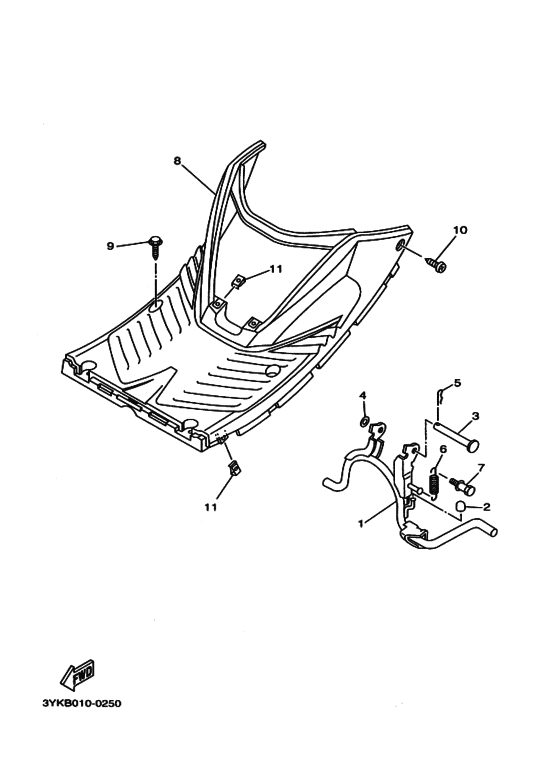 8
9
10
11
5
4
3
6
7
2
1
11
FWD
3YKB010-0250