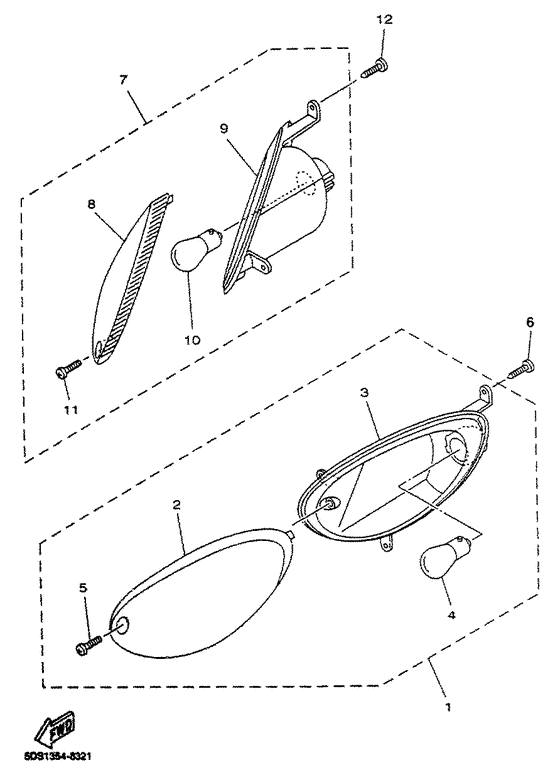 12
7
9
8
10
11
6
3
2
5
4
1
FWD
5DS1354-8321