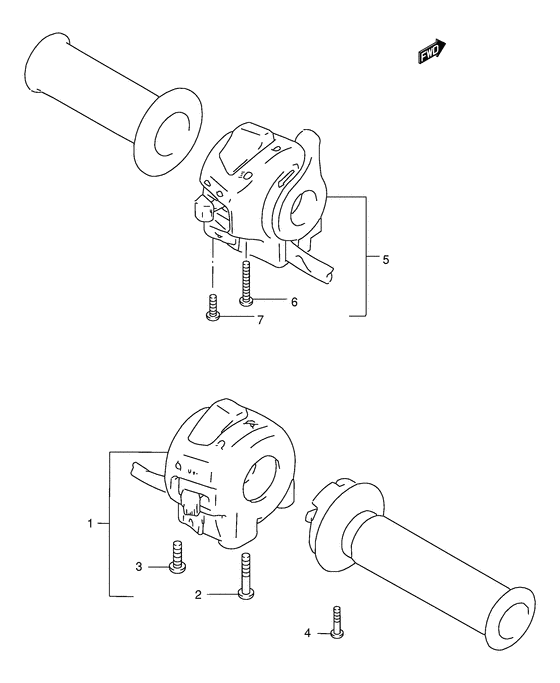 FWD
5
6
7
1
3
2
4