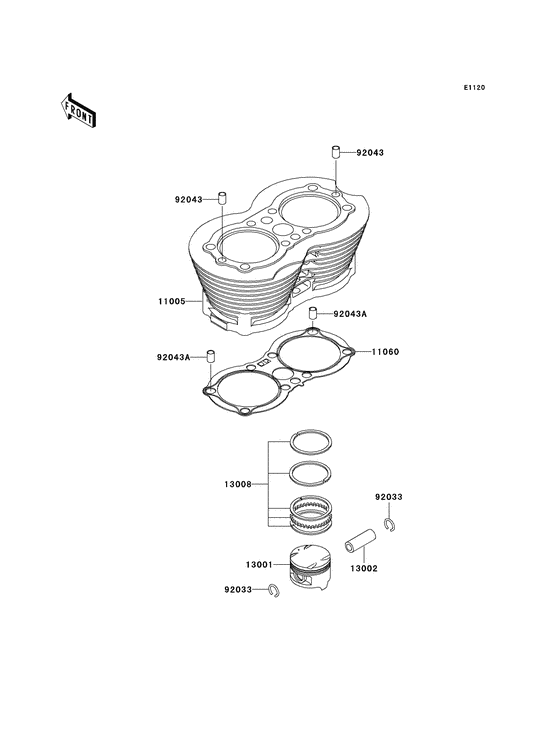 E1120

FRONT

92043

92043

11005

92043A

92043A

11060

13008

92033

13001

13002

92033