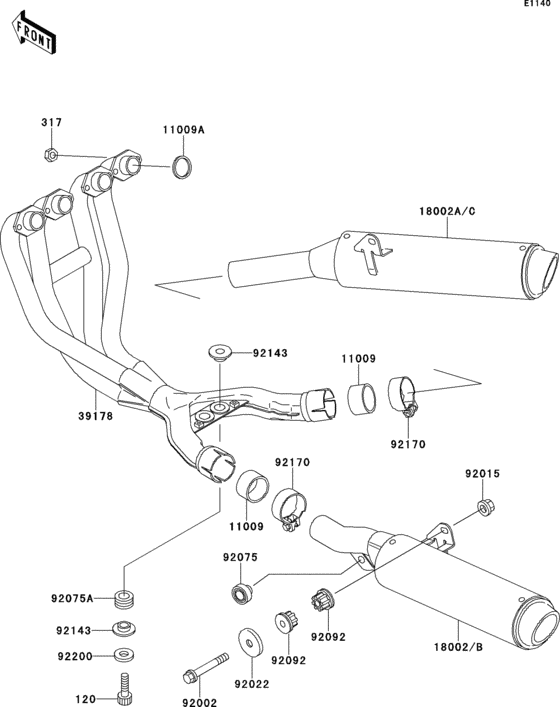 E1140

FRONT

317
11009A
18002A/C
92143
11009
39178
92170
92170
92015
11009
92075
92075A
92143
92200
120
92002
92022
92092
92092
18002/B