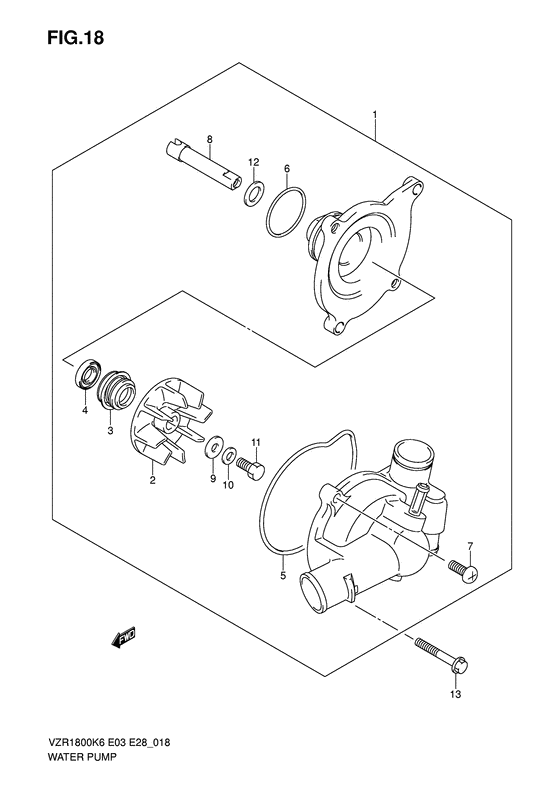 FIG.18

1
8
12
6
4
3
2
9
10
11
5
7
13
FWD

VZR1800K6 E03 E28_018
WATER PUMP